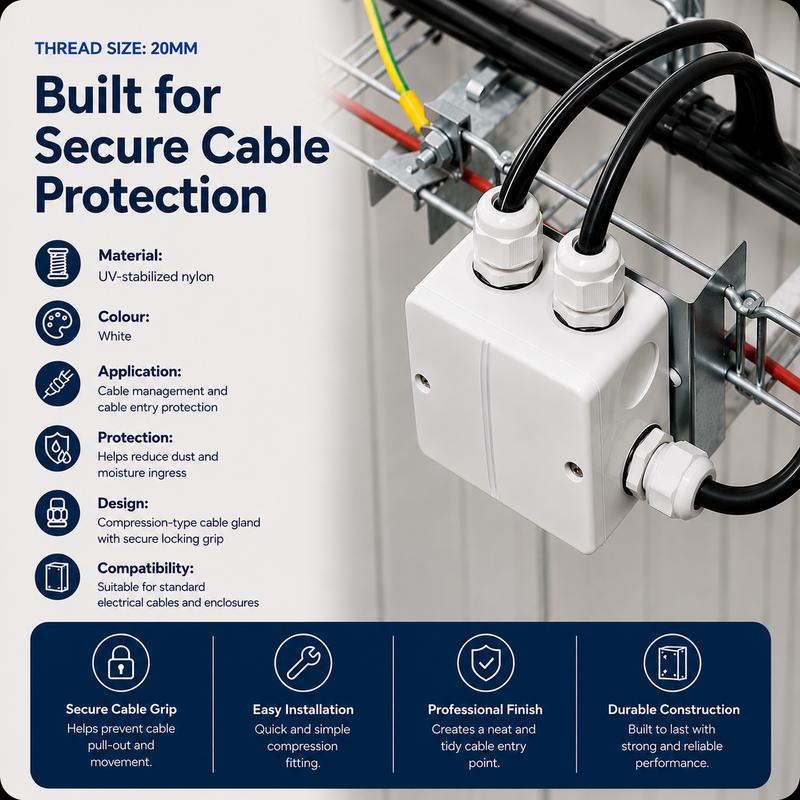 THREAD SIZE: 20MM

Built for Secure Cable Protection

Material:
UV-stabilized nylon

Colour:
White

Application:
Cable management and cable entry protection

Protection:
Helps reduce dust and moisture ingress

Design:
Compression-type cable gland with secure locking grip

Compatibility:
Suitable for standard electrical cables and enclosures

Secure Cable Grip
Helps prevent cable pull-out and movement.

Easy Installation
Quick and simple compression fitting.

Professional Finish
Creates a neat and tidy cable entry point.

Durable Construction
Built to last with strong and reliable performance.